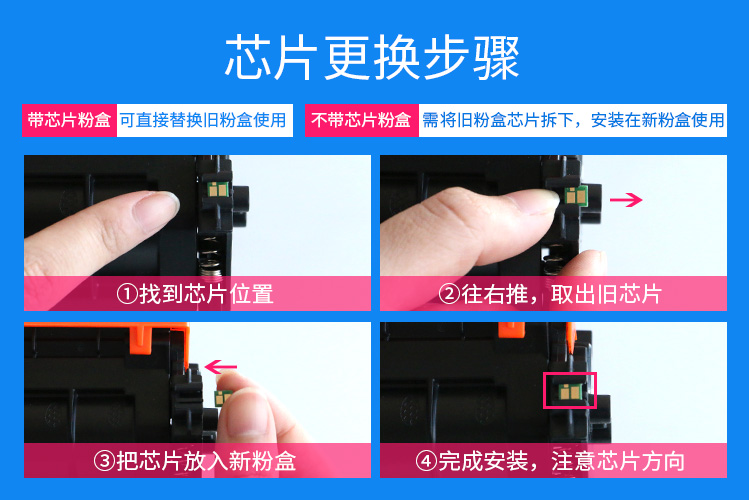 芯片更换步骤

带芯片粉盒 可直接替换旧粉盒使用

不带芯片粉盒 需将旧粉盒芯片拆下，安装在新粉盒使用

①找到芯片位置

②往右推，取出旧芯片

③把芯片放入新粉盒

④完成安装，注意芯片方向